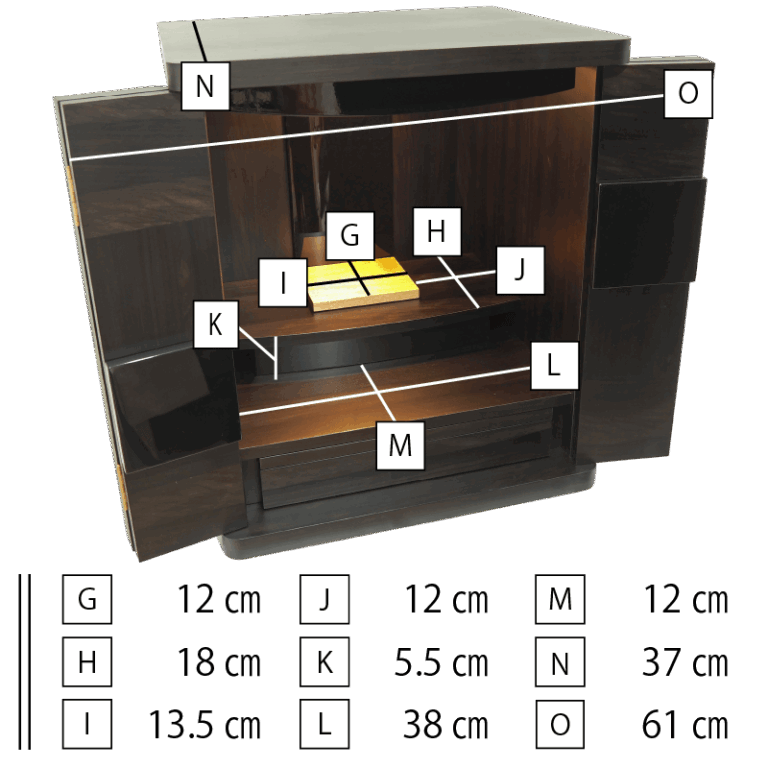 N
O
G
H
I
J
K
L
M

| G | 12 cm | J | 12 cm | M | 12 cm |
|---|---|---|---|---|---|
| H | 18 cm | K | 5.5 cm | N | 37 cm |
| I | 13.5 cm | L | 38 cm | O | 61 cm |