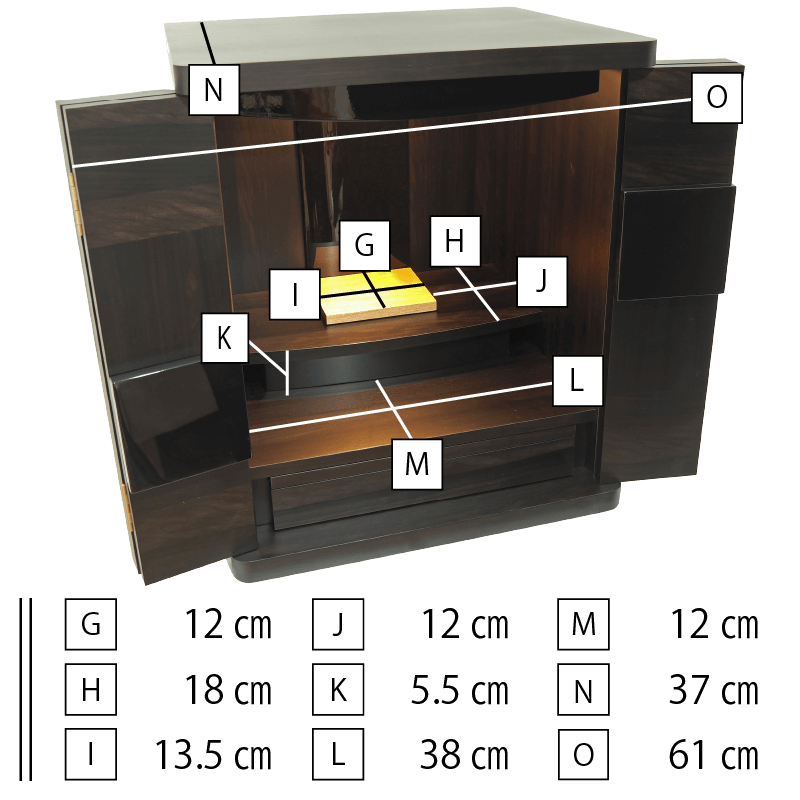 N
O
G
H
I
J
K
L
M

| G | 12 cm | J | 12 cm | M | 12 cm |
|---|---|---|---|---|---|
| H | 18 cm | K | 5.5 cm | N | 37 cm |
| I | 13.5 cm | L | 38 cm | O | 61 cm |