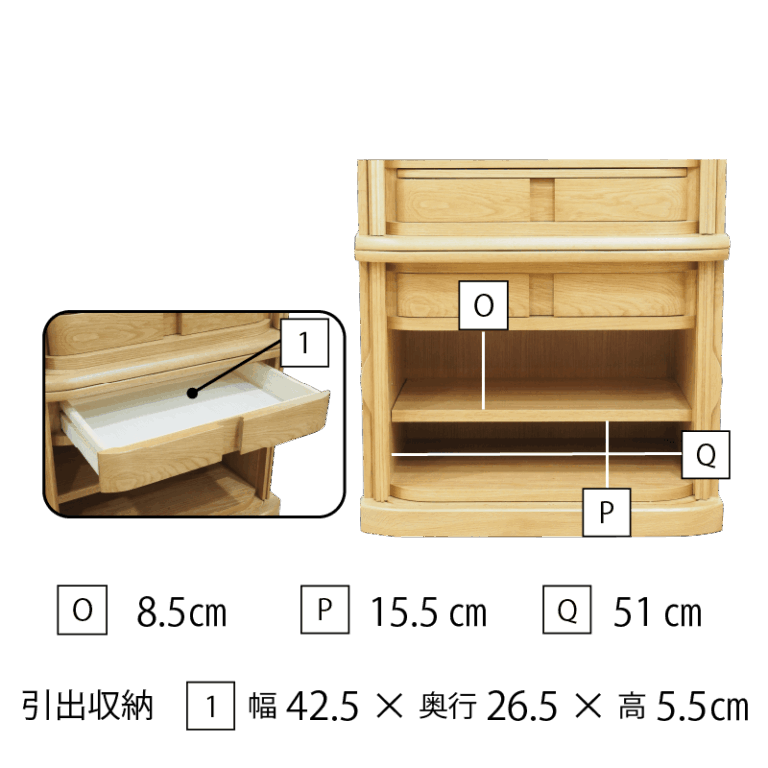 1

O

Q

P

O 8.5cm P 15.5 cm Q 51 cm

引出収納 1 幅 42.5 × 奥行 26.5 × 高 5.5cm