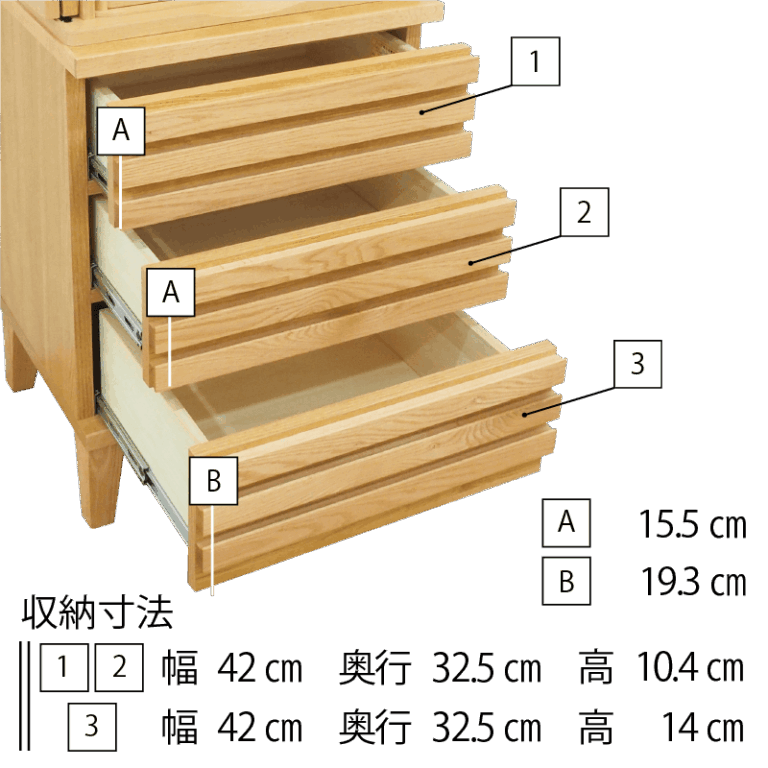 1
A
2
A
3
B
A 15.5 cm
B 19.3 cm

収納寸法
1 2 幅 42 cm 奥行 32.5 cm 高 10.4 cm
3 幅 42 cm 奥行 32.5 cm 高 14 cm