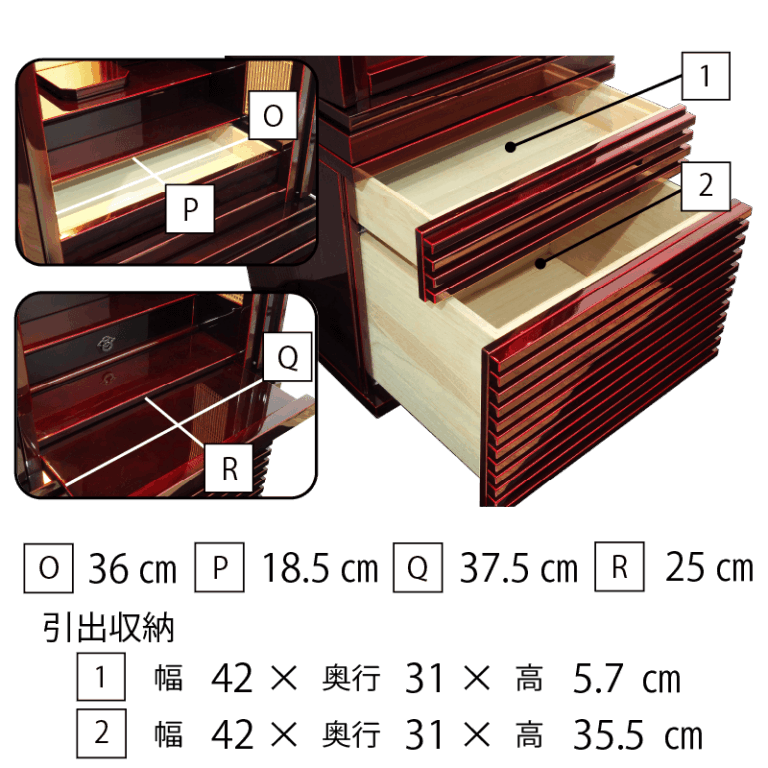 O
P
Q
R
1
2

O 36 cm P 18.5 cm Q 37.5 cm R 25 cm

引出収納

1 幅 42 × 奥行 31 × 高 5.7 cm

2 幅 42 × 奥行 31 × 高 35.5 cm