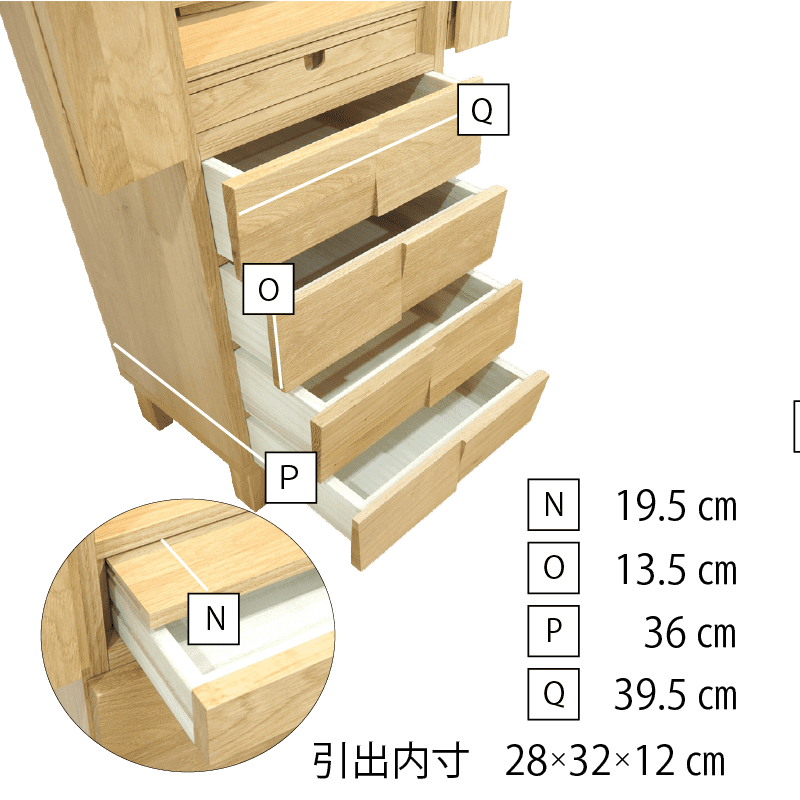 Q

O

P

N

| N | 19.5 ㎝ |
|---|---|
| O | 13.5 ㎝ |
| P | 36 ㎝ |
| Q | 39.5 ㎝ |

引出内寸　28×32×12 ㎝